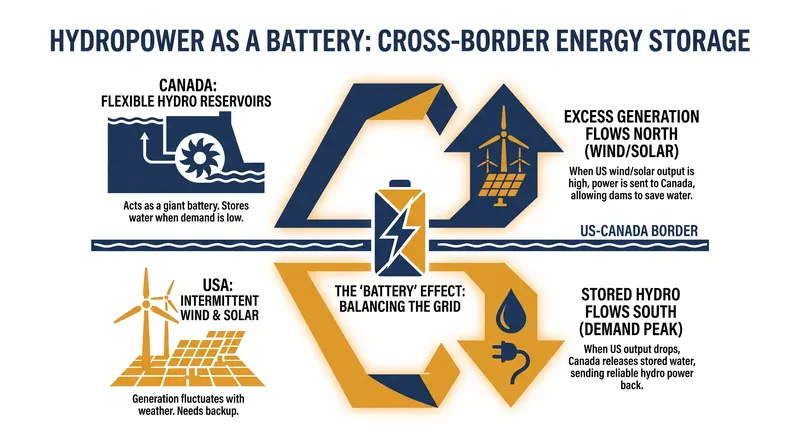 HYDROPOWER AS A BATTERY: CROSS-BORDER ENERGY STORAGE

CANADA:
FLEXIBLE HYDRO RESERVOIRS

Acts as a giant battery. Stores water when demand is low.

EXCESS GENERATION FLOWS NORTH (WIND/SOLAR)

When US wind/solar output is high, power is sent to Canada, allowing dams to save water.

US-CANADA BORDER

USA:
INTERMITTENT WIND & SOLAR

Generation fluctuates with weather. Needs backup.

THE 'BATTERY' EFFECT: BALANCING THE GRID

STORED HYDRO FLOWS SOUTH (DEMAND PEAK)

When US output drops, Canada releases stored water, sending reliable hydro power back.