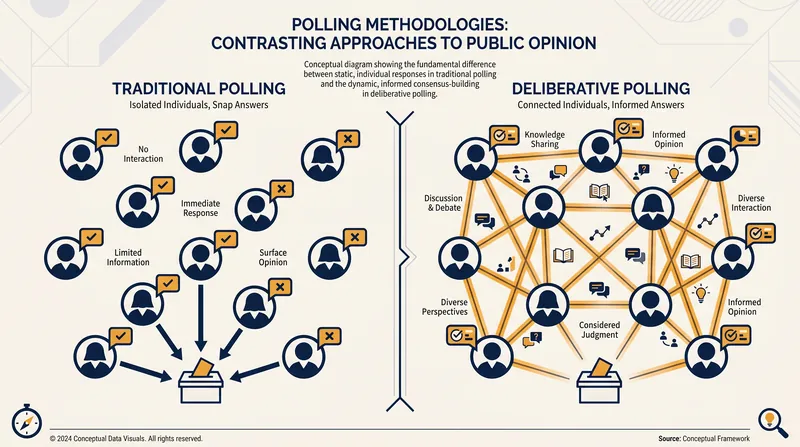 POLLING METHODOLOGIES:
CONTRASTING APPROACHES TO PUBLIC OPINION

Conceptual diagram showing the fundamental difference between static, individual responses in traditional polling and the dynamic, informed consensus-building in deliberative polling.

TRADITIONAL POLLING
Isolated Individuals, Snap Answers

No Interaction

Immediate Response

Limited Information

Surface Opinion

DELIBERATIVE POLLING
Connected Individuals, Informed Answers

Knowledge Sharing

Informed Opinion

Discussion & Debate

Diverse Interaction

Diverse Perspectives

Considered Judgment

Informed Opinion

© 2024 Conceptual Data Visuals. All rights reserved.

Source: Conceptual Framework