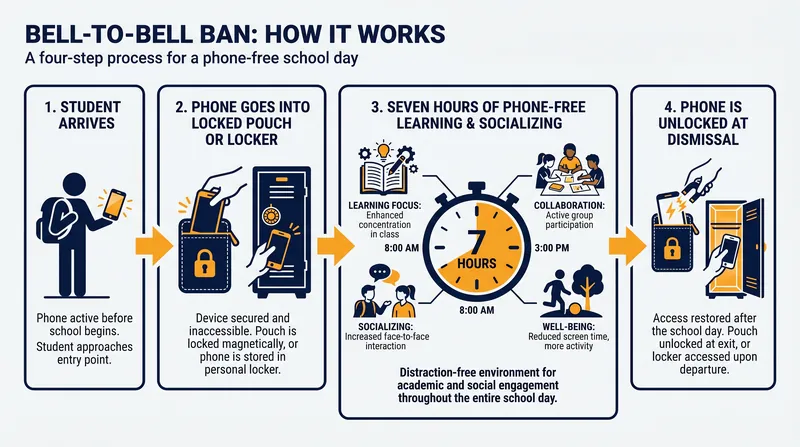 BELL-TO-BELL BAN: HOW IT WORKS

A four-step process for a phone-free school day

1. STUDENT ARRIVES

Phone active before school begins. Student approaches entry point.

2. PHONE GOES INTO LOCKED POUCH OR LOCKER

Device secured and inaccessible. Pouch is locked magnetically, or phone is stored in personal locker.

3. SEVEN HOURS OF PHONE-FREE LEARNING & SOCIALIZING

LEARNING FOCUS: Enhanced concentration in class

COLLABORATION: Active group participation

8:00 AM

7 HOURS

3:00 PM

8:00 AM

SOCIALIZING: Increased face-to-face interaction

WELL-BEING: Reduced screen time, more activity

Distraction-free environment for academic and social engagement throughout the entire school day.

4. PHONE IS UNLOCKED AT DISMISSAL

Access restored after the school day. Pouch unlocked at exit, or locker accessed upon departure.