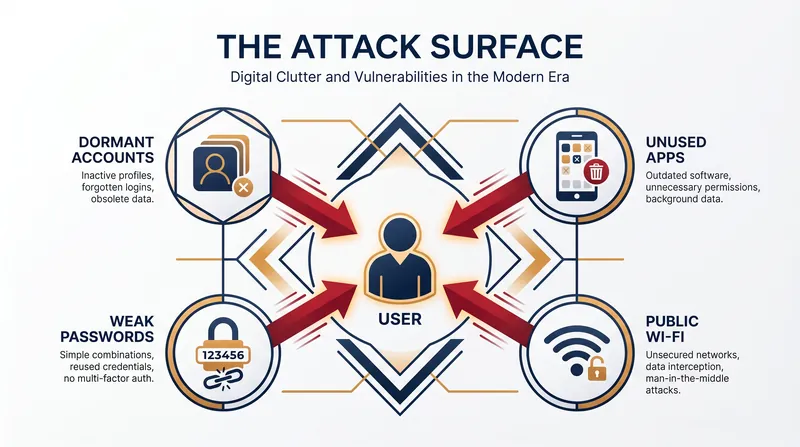 THE ATTACK SURFACE

Digital Clutter and Vulnerabilities in the Modern Era

DORMANT ACCOUNTS

Inactive profiles, forgotten logins, obsolete data.

UNUSED APPS

Outdated software, unnecessary permissions, background data.

USER

WEAK PASSWORDS

Simple combinations, reused credentials, no multi-factor auth.

123456

PUBLIC WI-FI

Unsecured networks, data interception, man-in-the-middle attacks.