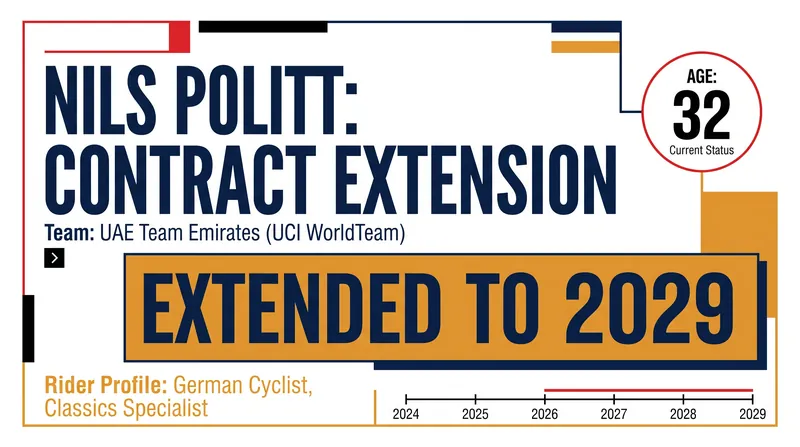 NILS POLITT: CONTRACT EXTENSION

AGE:
32
Current Status

Team: UAE Team Emirates (UCI WorldTeam)

EXTENDED TO 2029

Rider Profile: German Cyclist, Classics Specialist

2024
2025
2026
2027
2028
2029