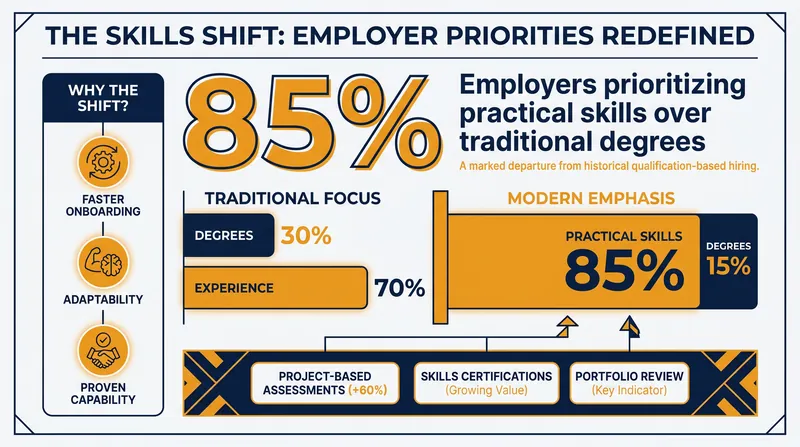 THE SKILLS SHIFT: EMPLOYER PRIORITIES REDEFINED

WHY THE SHIFT?

FASTER ONBOARDING

ADAPTABILITY

PROVEN CAPABILITY

85%

Employers prioritizing practical skills over traditional degrees

A marked departure from historical qualification-based hiring.

TRADITIONAL FOCUS

DEGREES 30%

EXPERIENCE 70%

MODERN EMPHASIS

PRACTICAL SKILLS 85%

DEGREES 15%

PROJECT-BASED ASSESSMENTS (+60%)

SKILLS CERTIFICATIONS (Growing Value)

PORTFOLIO REVIEW (Key Indicator)