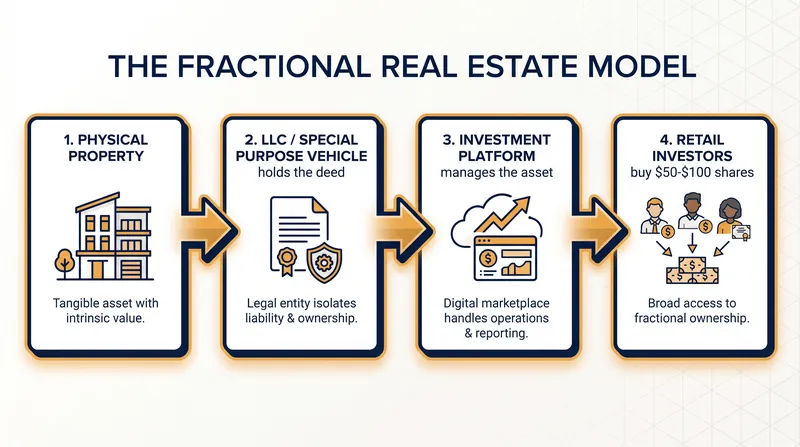 THE FRACTIONAL REAL ESTATE MODEL

1. PHYSICAL PROPERTY

Tangible asset with intrinsic value.

2. LLC / SPECIAL PURPOSE VEHICLE
holds the deed

Legal entity isolates liability & ownership.

3. INVESTMENT PLATFORM
manages the asset

Digital marketplace handles operations & reporting.

4. RETAIL INVESTORS
buy \$50-\$100 shares

Broad access to fractional ownership.