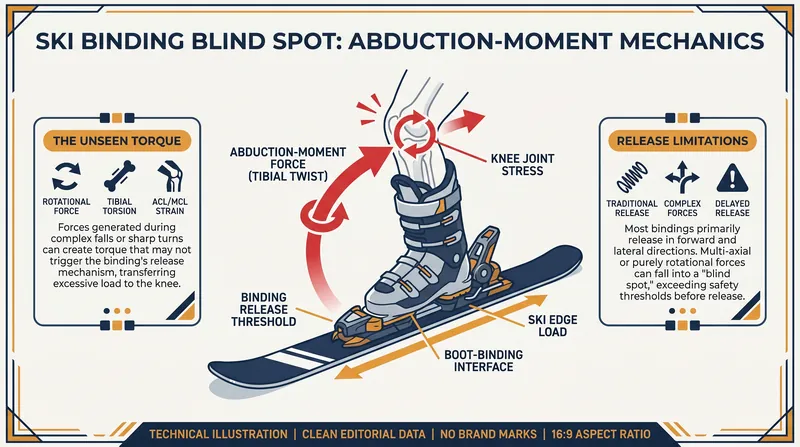 SKI BINDING BLIND SPOT: ABDUCTION-MOMENT MECHANICS

THE UNSEEN TORQUE

ROTATIONAL FORCE

TIBIAL TORSION

ACL/MCL STRAIN

Forces generated during complex falls or sharp turns can create torque that may not trigger the binding's release mechanism, transferring excessive load to the knee.

ABDUCTION-MOMENT FORCE (TIBIAL TWIST)

KNEE JOINT STRESS

BINDING RELEASE THRESHOLD

SKI EDGE LOAD

BOOT-BINDING INTERFACE

RELEASE LIMITATIONS

TRADITIONAL RELEASE

COMPLEX FORCES

DELAYED RELEASE

Most bindings primarily release in forward and lateral directions. Multi-axial or purely rotational forces can fall into a "blind spot," exceeding safety thresholds before release.

TECHNICAL ILLUSTRATION | CLEAN EDITORIAL DATA | NO BRAND MARKS | 16:9 ASPECT RATIO