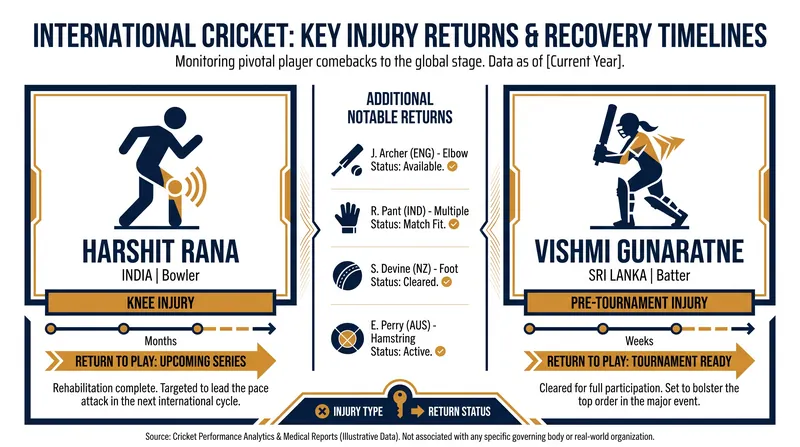 INTERNATIONAL CRICKET: KEY INJURY RETURNS & RECOVERY TIMELINES

Monitoring pivotal player comebacks to the global stage. Data as of [Current Year].

HARSHIT RANA
INDIA | Bowler

KNEE INJURY

Months

RETURN TO PLAY: UPCOMING SERIES

Rehabilitation complete. Targeted to lead the pace attack in the next international cycle.

ADDITIONAL NOTABLE RETURNS

J. Archer (ENG) - Elbow
Status: Available.

R. Pant (IND) - Multiple
Status: Match Fit.

S. Devine (NZ) - Foot
Status: Cleared.

E. Perry (AUS) - Hamstring
Status: Active.

VISHMI GUNARATNE
SRI LANKA | Batter

PRE-TOURNAMENT INJURY

Weeks

RETURN TO PLAY: TOURNAMENT READY

Cleared for full participation. Set to bolster the top order in the major event.

INJURY TYPE
RETURN STATUS

Source: Cricket Performance Analytics & Medical Reports (Illustrative Data). Not associated with any specific governing body or real-world organization.