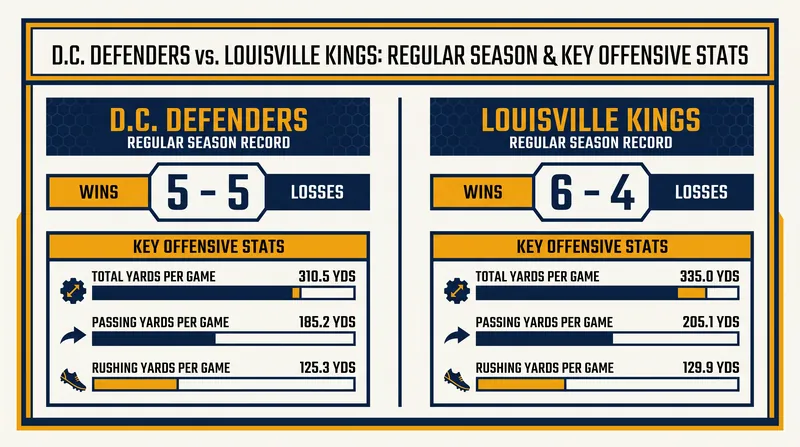 D.C. DEFENDERS vs. LOUISVILLE KINGS: REGULAR SEASON & KEY OFFENSIVE STATS

D.C. DEFENDERS
REGULAR SEASON RECORD

WINS 5 - 5 LOSSES

KEY OFFENSIVE STATS

TOTAL YARDS PER GAME 310.5 YDS

PASSING YARDS PER GAME 185.2 YDS

RUSHING YARDS PER GAME 125.3 YDS

LOUISVILLE KINGS
REGULAR SEASON RECORD

WINS 6 - 4 LOSSES

KEY OFFENSIVE STATS

TOTAL YARDS PER GAME 335.0 YDS

PASSING YARDS PER GAME 205.1 YDS

RUSHING YARDS PER GAME 129.9 YDS