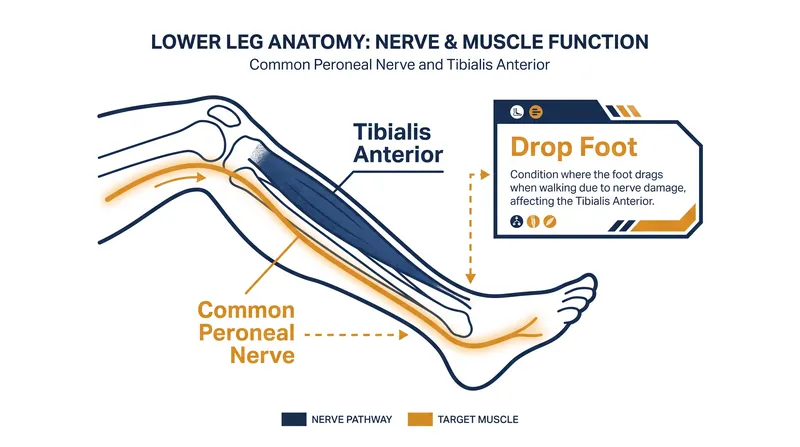 LOWER LEG ANATOMY: NERVE & MUSCLE FUNCTION

Common Peroneal Nerve and Tibialis Anterior

Tibialis Anterior

Drop Foot

Condition where the foot drags when walking due to nerve damage, affecting the Tibialis Anterior.

Common Peroneal Nerve

NERVE PATHWAY

TARGET MUSCLE