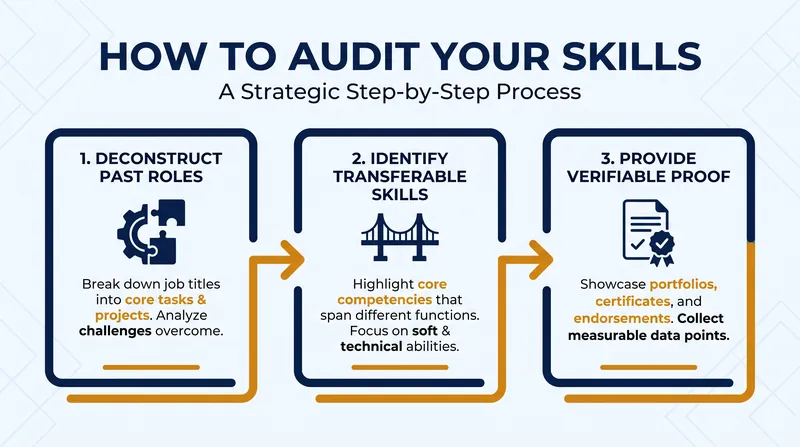 HOW TO AUDIT YOUR SKILLS

A Strategic Step-by-Step Process

1. DECONSTRUCT PAST ROLES

Break down job titles into core tasks & projects. Analyze challenges overcome.

2. IDENTIFY TRANSFERABLE SKILLS

Highlight core competencies that span different functions. Focus on soft & technical abilities.

3. PROVIDE VERIFIABLE PROOF

Showcase portfolios, certificates, and endorsements. Collect measurable data points.