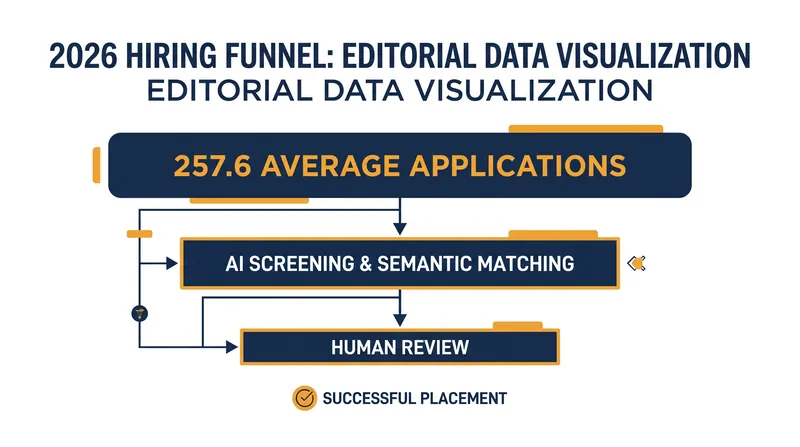 2026 HIRING FUNNEL: EDITORIAL DATA VISUALIZATION
EDITORIAL DATA VISUALIZATION

257.6 AVERAGE APPLICATIONS

AI SCREENING & SEMANTIC MATCHING

HUMAN REVIEW

SUCCESSFUL PLACEMENT