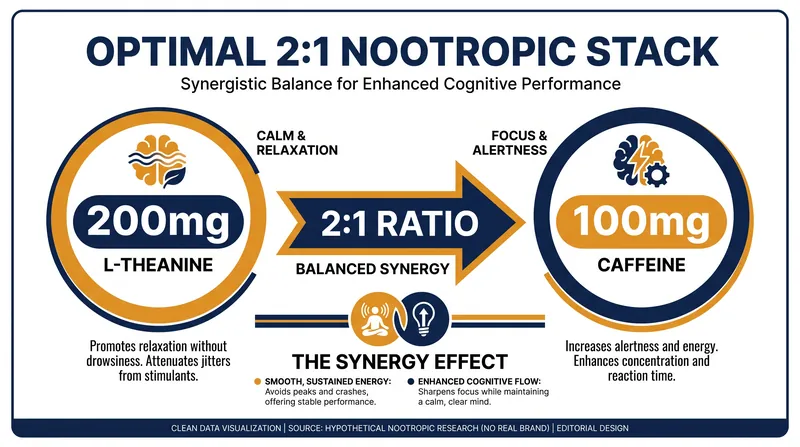 OPTIMAL 2:1 NOOTROPIC STACK

Synergistic Balance for Enhanced Cognitive Performance

CALM & RELAXATION

200mg

L-THEANINE

Promotes relaxation without drowsiness. Attenuates jitters from stimulants.

2:1 RATIO

BALANCED SYNERGY

FOCUS & ALERTNESS

100mg

CAFFEINE

Increases alertness and energy. Enhances concentration and reaction time.

THE SYNERGY EFFECT

SMOOTH, SUSTAINED ENERGY: Avoids peaks and crashes, offering stable performance.

ENHANCED COGNITIVE FLOW: Sharpens focus while maintaining a calm, clear mind.

CLEAN DATA VISUALIZATION | SOURCE: HYPOTHETICAL NOOTROPIC RESEARCH (NO REAL BRAND) | EDITORIAL DESIGN