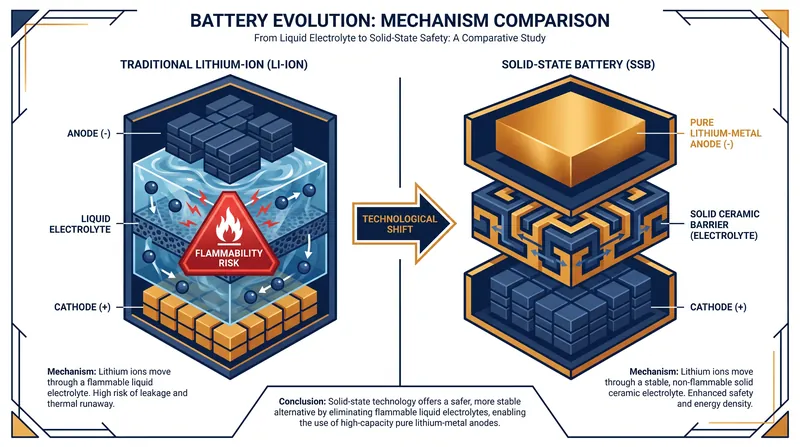 BATTERY EVOLUTION: MECHANISM COMPARISON

From Liquid Electrolyte to Solid-State Safety: A Comparative Study

TRADITIONAL LITHIUM-ION (LI-ION)

ANODE (-)

LIQUID ELECTROLYTE

FLAMMABILITY RISK

CATHODE (+)

Mechanism: Lithium ions move through a flammable liquid electrolyte. High risk of leakage and thermal runaway.

TECHNOLOGICAL SHIFT

SOLID-STATE BATTERY (SSB)

PURE LITHIUM-METAL ANODE (-)

SOLID CERAMIC BARRIER (ELECTROLYTE)

CATHODE (+)

Mechanism: Lithium ions move through a stable, non-flammable solid ceramic electrolyte. Enhanced safety and energy density.

Conclusion: Solid-state technology offers a safer, more stable alternative by eliminating flammable liquid electrolytes, enabling the use of high-capacity pure lithium-metal anodes.