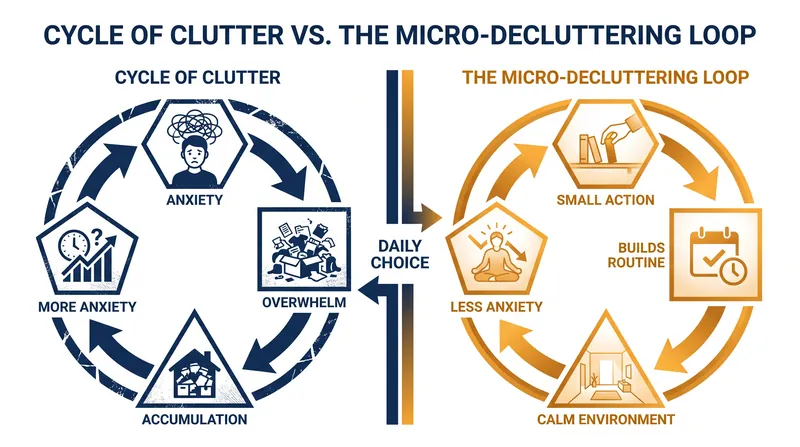 CYCLE OF CLUTTER VS. THE MICRO-DECLUTTERING LOOP

CYCLE OF CLUTTER

ANXIETY

OVERWHELM

ACCUMULATION

MORE ANXIETY

DAILY CHOICE

THE MICRO-DECLUTTERING LOOP

SMALL ACTION

BUILDS ROUTINE

CALM ENVIRONMENT

LESS ANXIETY