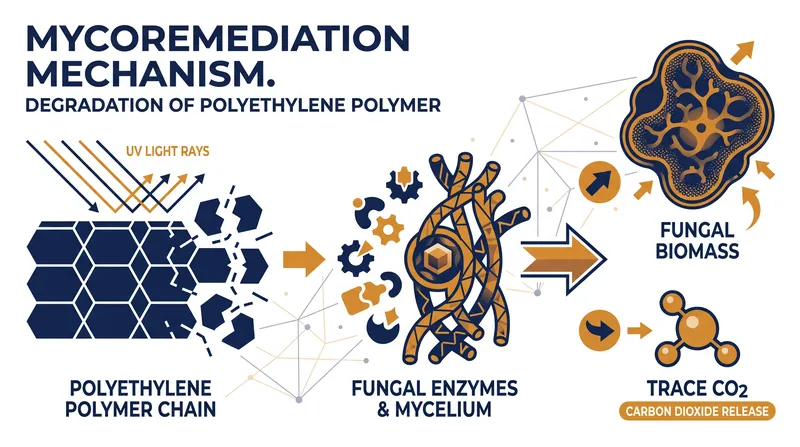 MYCOREMEDIATION MECHANISM.
DEGRADATION OF POLYETHYLENE POLYMER

UV LIGHT RAYS

POLYETHYLENE POLYMER CHAIN

FUNGAL ENZYMES & MYCELIUM

FUNGAL BIOMASS

TRACE $CO_2$
CARBON DIOXIDE RELEASE