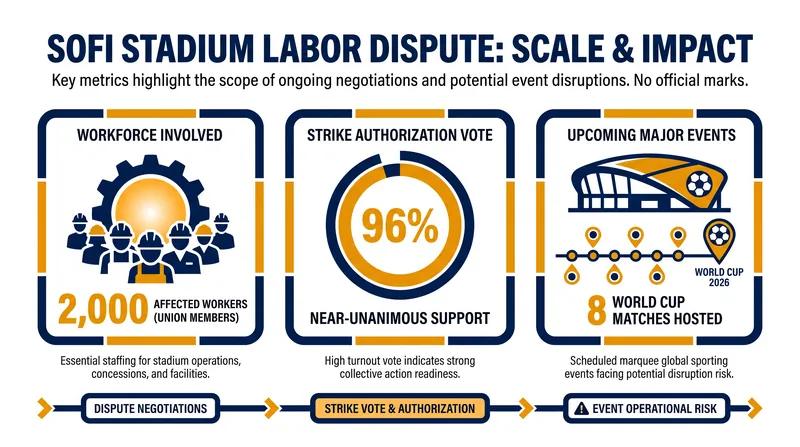 SOFI STADIUM LABOR DISPUTE: SCALE & IMPACT

Key metrics highlight the scope of ongoing negotiations and potential event disruptions. No official marks.

WORKFORCE INVOLVED

2,000 AFFECTED WORKERS (UNION MEMBERS)

Essential staffing for stadium operations, concessions, and facilities.

STRIKE AUTHORIZATION VOTE

96%

NEAR-UNANIMOUS SUPPORT

High turnout vote indicates strong collective action readiness.

UPCOMING MAJOR EVENTS

WORLD CUP 2026

8 WORLD CUP MATCHES HOSTED

Scheduled marquee global sporting events facing potential disruption risk.

DISPUTE NEGOTIATIONS

STRIKE VOTE & AUTHORIZATION

EVENT OPERATIONAL RISK