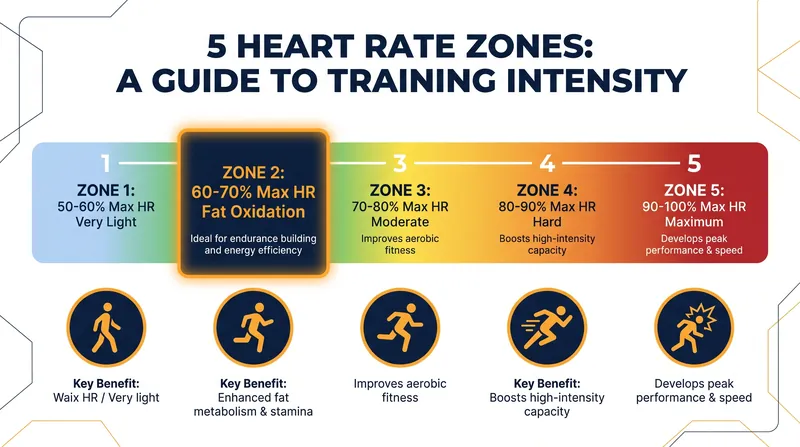 5 HEART RATE ZONES:
A GUIDE TO TRAINING INTENSITY

1
ZONE 1:
50-60% Max HR
Very Light

ZONE 2:
60-70% Max HR
Fat Oxidation
Ideal for endurance building and energy efficiency

3
ZONE 3:
70-80% Max HR
Moderate
Improves aerobic fitness

4
ZONE 4:
80-90% Max HR
Hard
Boosts high-intensity capacity

5
ZONE 5:
90-100% Max HR
Maximum
Develops peak performance & speed

Key Benefit:
Waix HR / Very light

Key Benefit:
Enhanced fat metabolism & stamina

Improves aerobic fitness

Key Benefit:
Boosts high-intensity capacity

Develops peak performance & speed