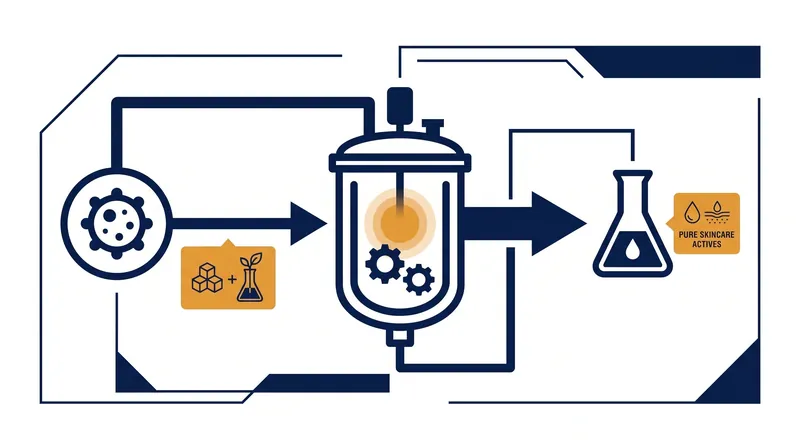 +

PURE SKINCARE ACTIVES