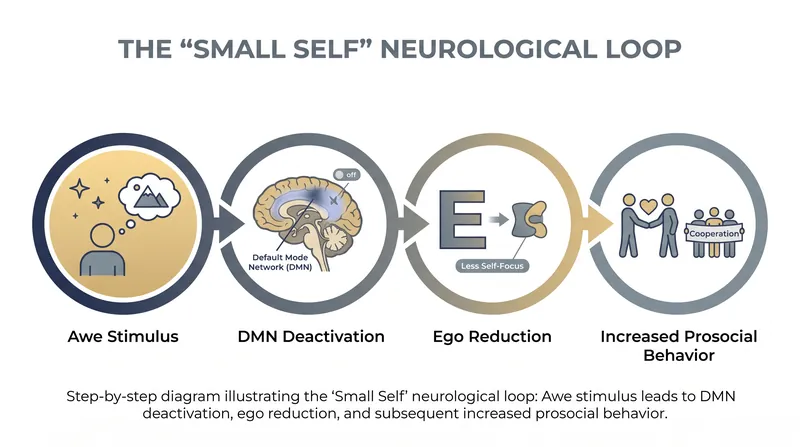 THE “SMALL SELF” NEUROLOGICAL LOOP

off

Default Mode Network (DMN)

E

Less Self-Focus

Cooperation

Awe Stimulus

DMN Deactivation

Ego Reduction

Increased Prosocial Behavior

Step-by-step diagram illustrating the ‘Small Self’ neurological loop: Awe stimulus leads to DMN deactivation, ego reduction, and subsequent increased prosocial behavior.