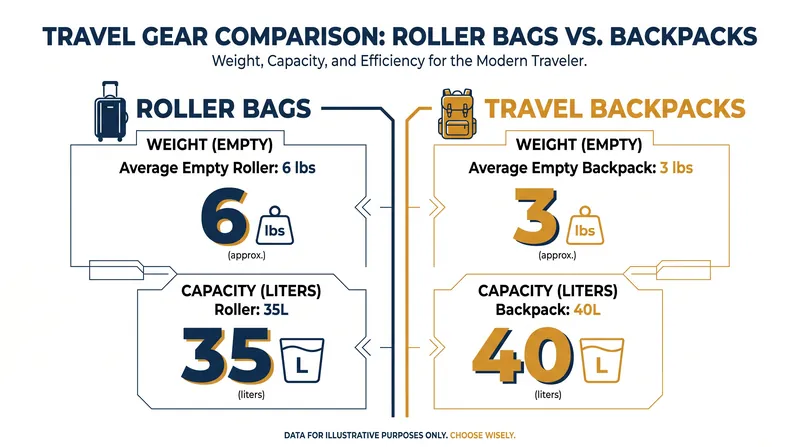 TRAVEL GEAR COMPARISON: ROLLER BAGS VS. BACKPACKS
Weight, Capacity, and Efficiency for the Modern Traveler.

ROLLER BAGS

WEIGHT (EMPTY)
Average Empty Roller: 6 lbs
6 lbs
(approx.)

CAPACITY (LITERS)
Roller: 35L
35 L
(liters)

TRAVEL BACKPACKS

WEIGHT (EMPTY)
Average Empty Backpack: 3 lbs
3 lbs
(approx.)

CAPACITY (LITERS)
Backpack: 40L
40 L
(liters)

DATA FOR ILLUSTRATIVE PURPOSES ONLY. CHOOSE WISELY.