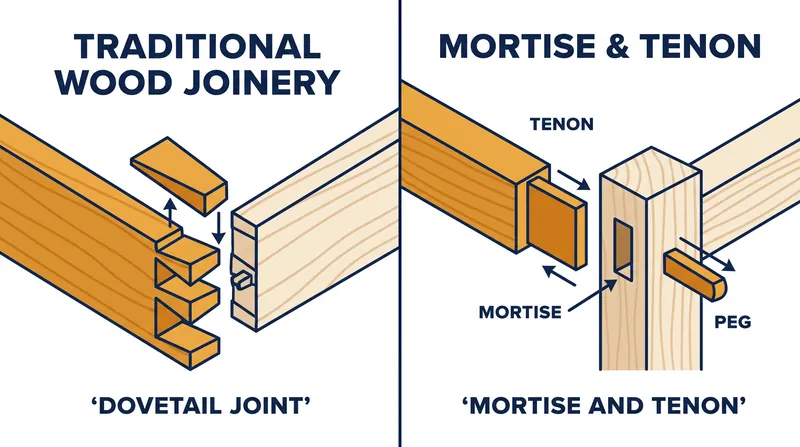 TRADITIONAL WOOD JOINERY

'DOVETAIL JOINT'

MORTISE & TENON

TENON

MORTISE

PEG

'MORTISE AND TENON'