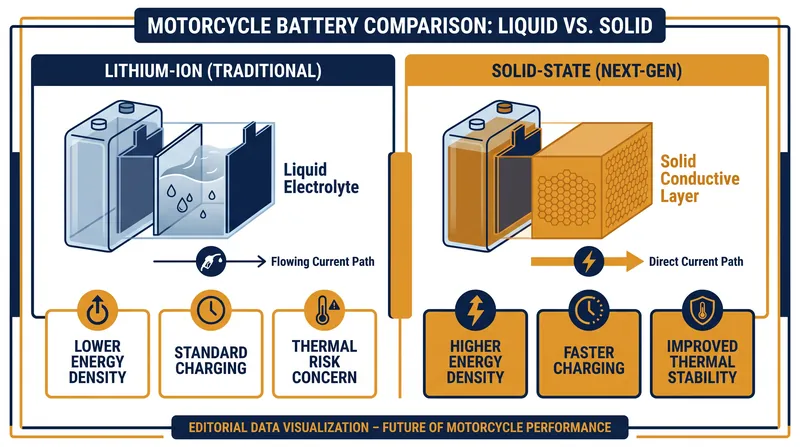 MOTORCYCLE BATTERY COMPARISON: LIQUID VS. SOLID

LITHIUM-ION (TRADITIONAL)

Liquid Electrolyte

Flowing Current Path

LOWER ENERGY DENSITY

STANDARD CHARGING

THERMAL RISK CONCERN

SOLID-STATE (NEXT-GEN)

Solid Conductive Layer

Direct Current Path

HIGHER ENERGY DENSITY

FASTER CHARGING

IMPROVED THERMAL STABILITY

EDITORIAL DATA VISUALIZATION – FUTURE OF MOTORCYCLE PERFORMANCE