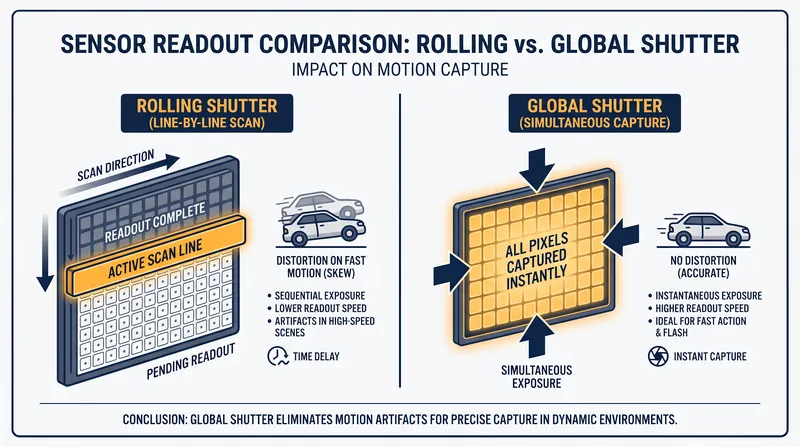 SENSOR READOUT COMPARISON: ROLLING vs. GLOBAL SHUTTER

IMPACT ON MOTION CAPTURE

ROLLING SHUTTER
(LINE-BY-LINE SCAN)

SCAN DIRECTION

READOUT COMPLETE

ACTIVE SCAN LINE

PENDING READOUT

DISTORTION ON FAST MOTION (SKEW)

• SEQUENTIAL EXPOSURE
• LOWER READOUT SPEED
• ARTIFACTS IN HIGH-SPEED SCENES

TIME DELAY

GLOBAL SHUTTER
(SIMULTANEOUS CAPTURE)

ALL PIXELS CAPTURED INSTANTLY

SIMULTANEOUS EXPOSURE

NO DISTORTION (ACCURATE)

• INSTANTANEOUS EXPOSURE
• HIGHER READOUT SPEED
• IDEAL FOR FAST ACTION & FLASH

INSTANT CAPTURE

CONCLUSION: GLOBAL SHUTTER ELIMINATES MOTION ARTIFACTS FOR PRECISE CAPTURE IN DYNAMIC ENVIRONMENTS.