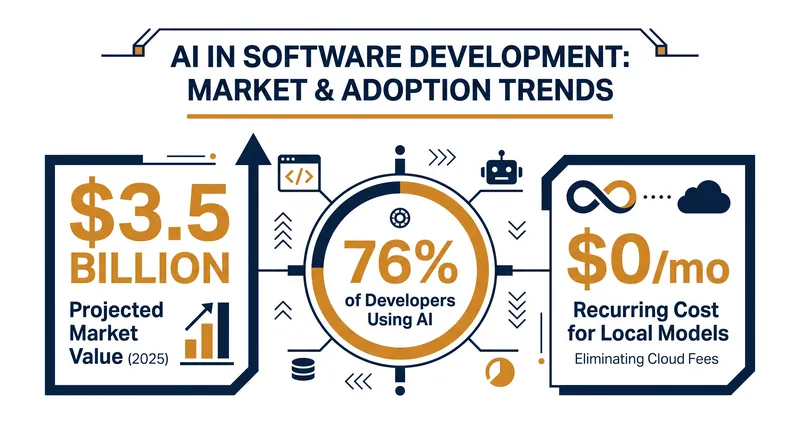 AI IN SOFTWARE DEVELOPMENT: MARKET & ADOPTION TRENDS

$3.5 BILLION

Projected Market Value (2025)

</>

76%
of Developers Using AI

$0/mo

Recurring Cost for Local Models

Eliminating Cloud Fees