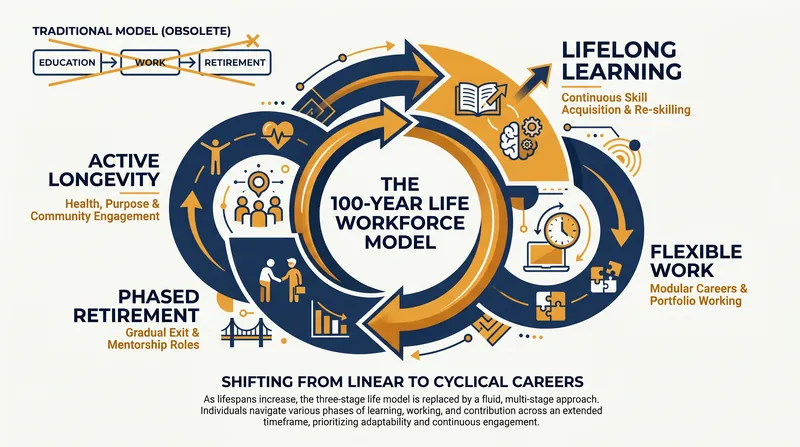 TRADITIONAL MODEL (OBSOLETE)

EDUCATION → WORK → RETIREMENT

LIFELONG LEARNING
Continuous Skill Acquisition & Re-skilling

ACTIVE LONGEVITY
Health, Purpose & Community Engagement

THE 100-YEAR LIFE WORKFORCE MODEL

FLEXIBLE WORK
Modular Careers & Portfolio Working

PHASED RETIREMENT
Gradual Exit & Mentorship Roles

SHIFTING FROM LINEAR TO CYCLICAL CAREERS
As lifespans increase, the three-stage life model is replaced by a fluid, multi-stage approach. Individuals navigate various phases of learning, working, and contribution across an extended timeframe, prioritizing adaptability and continuous engagement.