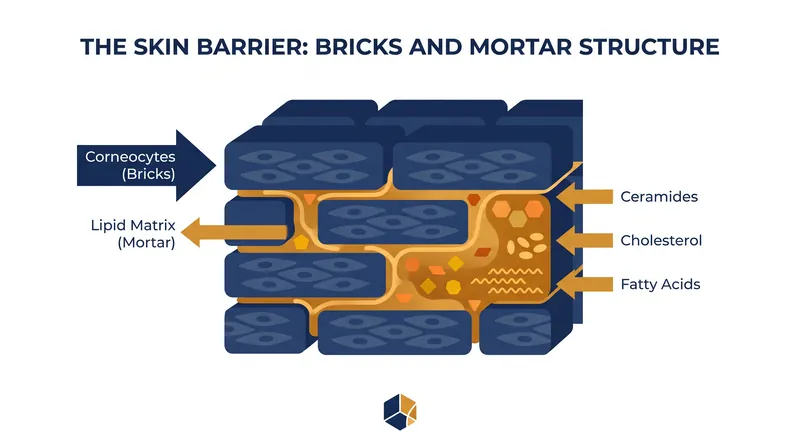 THE SKIN BARRIER: BRICKS AND MORTAR STRUCTURE

Corneocytes (Bricks)

Lipid Matrix (Mortar)

Ceramides

Cholesterol

Fatty Acids