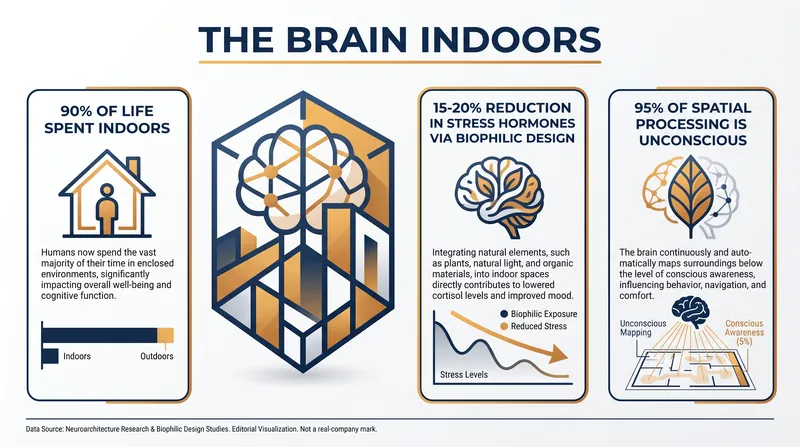 THE BRAIN INDOORS

90% OF LIFE SPENT INDOORS

Humans now spend the vast majority of their time in enclosed environments, significantly impacting overall well-being and cognitive function.

Indoors

Outdoors

15-20% REDUCTION IN STRESS HORMONES VIA BIOPHILIC DESIGN

Integrating natural elements, such as plants, natural light, and organic materials, into indoor spaces directly contributes to lowered cortisol levels and improved mood.

Biophilic Exposure

Reduced Stress

Stress Levels

95% OF SPATIAL PROCESSING IS UNCONSCIOUS

The brain continuously and automatically maps surroundings below the level of conscious awareness, influencing behavior, navigation, and comfort.

Unconscious Mapping

Conscious Awareness (5%)

Data Source: Neuroarchitecture Research & Biophilic Design Studies. Editorial Visualization. Not a real-company mark.