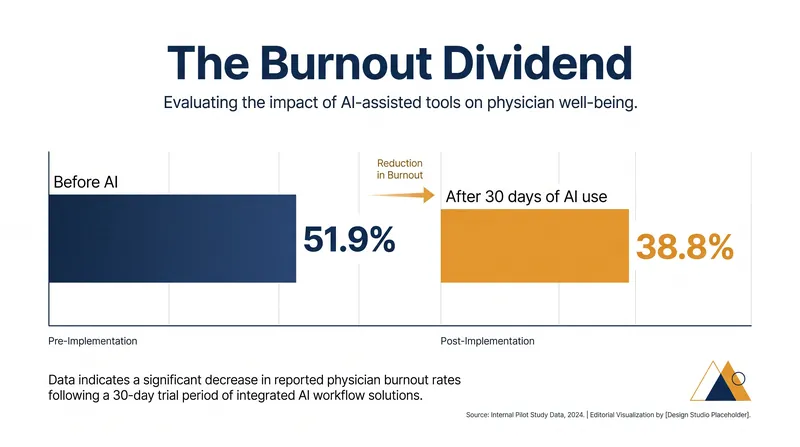 The Burnout Dividend

Evaluating the impact of AI-assisted tools on physician well-being.

Before AI

51.9%

Reduction in Burnout

After 30 days of AI use

38.8%

Pre-Implementation

Post-Implementation

Data indicates a significant decrease in reported physician burnout rates following a 30-day trial period of integrated AI workflow solutions.

Source: Internal Pilot Study Data, 2024. | Editorial Visualization by [Design Studio Placeholder].