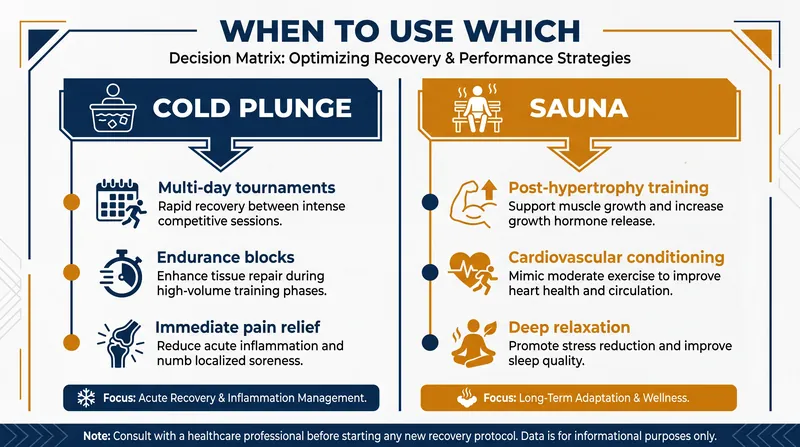 WHEN TO USE WHICH

Decision Matrix: Optimizing Recovery & Performance Strategies

COLD PLUNGE

Multi-day tournaments
Rapid recovery between intense competitive sessions.

Endurance blocks
Enhance tissue repair during high-volume training phases.

Immediate pain relief
Reduce acute inflammation and numb localized soreness.

Focus: Acute Recovery & Inflammation Management.

SAUNA

Post-hypertrophy training
Support muscle growth and increase growth hormone release.

Cardiovascular conditioning
Mimic moderate exercise to improve heart health and circulation.

Deep relaxation
Promote stress reduction and improve sleep quality.

Focus: Long-Term Adaptation & Wellness.

Note: Consult with a healthcare professional before starting any new recovery protocol. Data is for informational purposes only.