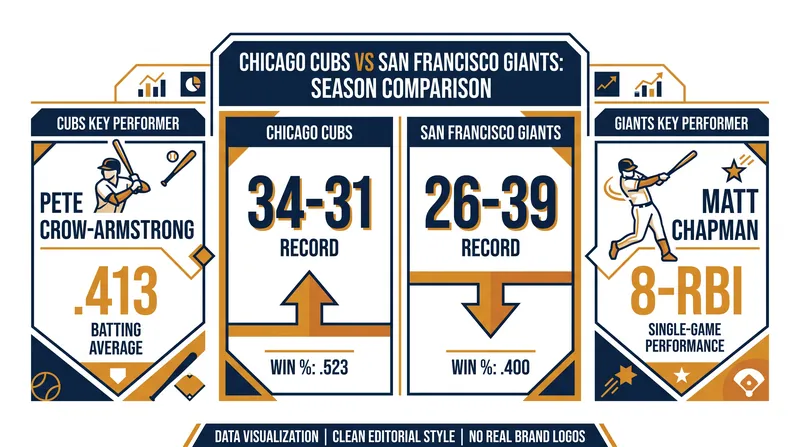 CHICAGO CUBS VS SAN FRANCISCO GIANTS: SEASON COMPARISON

CUBS KEY PERFORMER

PETE CROW-ARMSTRONG

.413

BATTING AVERAGE

CHICAGO CUBS

34-31

RECORD

WIN %: .523

SAN FRANCISCO GIANTS

26-39

RECORD

WIN %: .400

GIANTS KEY PERFORMER

MATT CHAPMAN

8-RBI

SINGLE-GAME PERFORMANCE

DATA VISUALIZATION | CLEAN EDITORIAL STYLE | NO REAL BRAND LOGOS