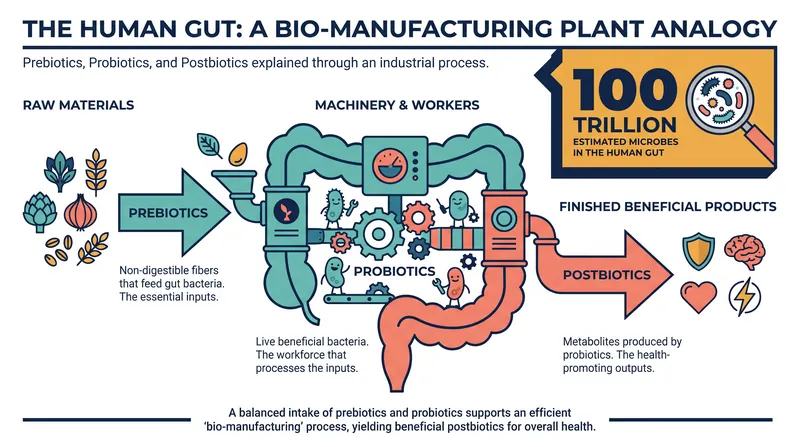 THE HUMAN GUT: A BIO-MANUFACTURING PLANT ANALOGY

Prebiotics, Probiotics, and Postbiotics explained through an industrial process.

100 TRILLION
ESTIMATED MICROBES IN THE HUMAN GUT

RAW MATERIALS

PREBIOTICS

Non-digestible fibers that feed gut bacteria. The essential inputs.

MACHINERY & WORKERS

PROBIOTICS

Live beneficial bacteria. The workforce that processes the inputs.

FINISHED BENEFICIAL PRODUCTS

POSTBIOTICS

Metabolites produced by probiotics. The health-promoting outputs.

A balanced intake of prebiotics and probiotics supports an efficient 'bio-manufacturing' process, yielding beneficial postbiotics for overall health.