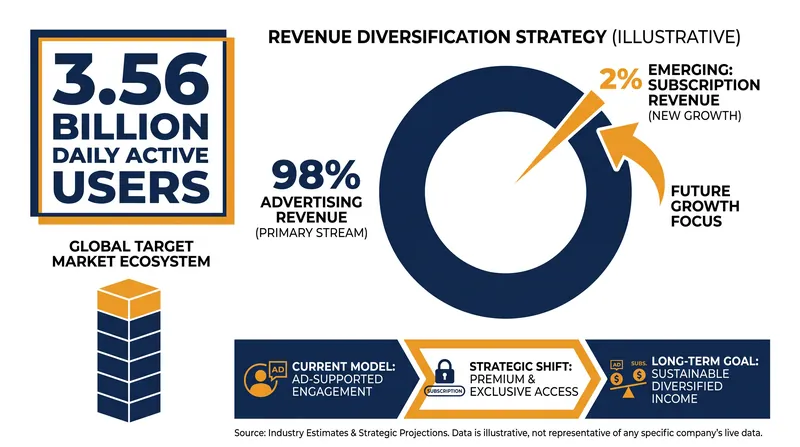 3.56 BILLION DAILY ACTIVE USERS

GLOBAL TARGET MARKET ECOSYSTEM

REVENUE DIVERSIFICATION STRATEGY (ILLUSTRATIVE)

98% ADVERTISING REVENUE (PRIMARY STREAM)

2% EMERGING: SUBSCRIPTION REVENUE (NEW GROWTH)

FUTURE GROWTH FOCUS

AD CURRENT MODEL: AD-SUPPORTED ENGAGEMENT

SUBSCRIPTION STRATEGIC SHIFT: PREMIUM & EXCLUSIVE ACCESS

AD SUBS. LONG-TERM GOAL: SUSTAINABLE DIVERSIFIED INCOME

Source: Industry Estimates & Strategic Projections. Data is illustrative, not representative of any specific company's live data.