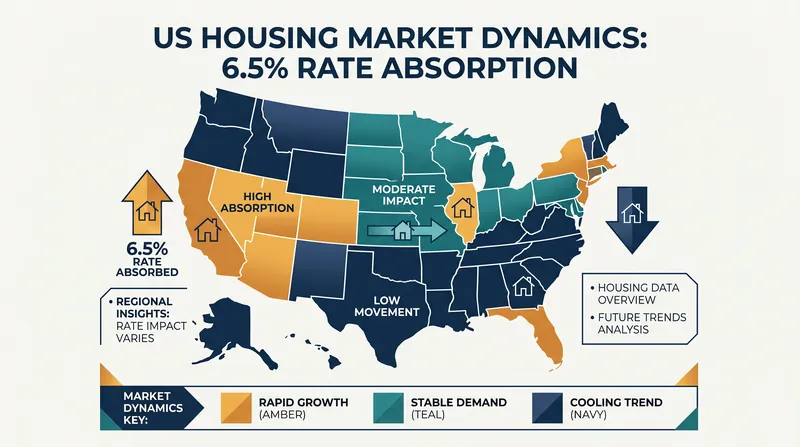 US HOUSING MARKET DYNAMICS: 6.5% RATE ABSORPTION

HIGH ABSORPTION

MODERATE IMPACT

LOW MOVEMENT

6.5% RATE ABSORBED

• REGIONAL INSIGHTS: RATE IMPACT VARIES

• HOUSING DATA OVERVIEW
• FUTURE TRENDS ANALYSIS

MARKET DYNAMICS KEY:

RAPID GROWTH (AMBER)

STABLE DEMAND (TEAL)

COOLING TREND (NAVY)