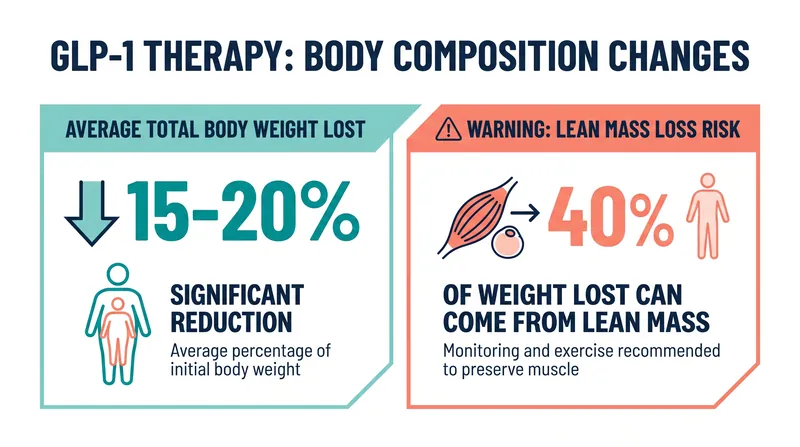 GLP-1 THERAPY: BODY COMPOSITION CHANGES

AVERAGE TOTAL BODY WEIGHT LOST

15-20%

SIGNIFICANT REDUCTION

Average percentage of initial body weight

WARNING: LEAN MASS LOSS RISK

40%

OF WEIGHT LOST CAN COME FROM LEAN MASS

Monitoring and exercise recommended to preserve muscle