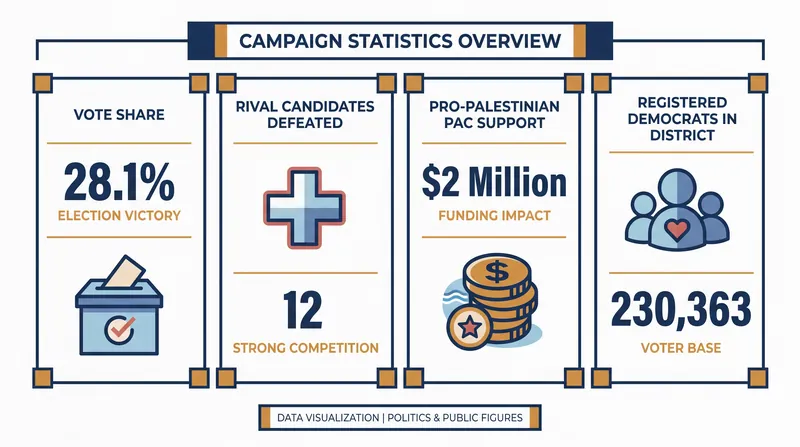 CAMPAIGN STATISTICS OVERVIEW

VOTE SHARE

28.1%

ELECTION VICTORY

RIVAL CANDIDATES DEFEATED

12

STRONG COMPETITION

PRO-PALESTINIAN PAC SUPPORT

$2 Million

FUNDING IMPACT

$

REGISTERED DEMOCRATS IN DISTRICT

230,363

VOTER BASE

DATA VISUALIZATION | POLITICS & PUBLIC FIGURES