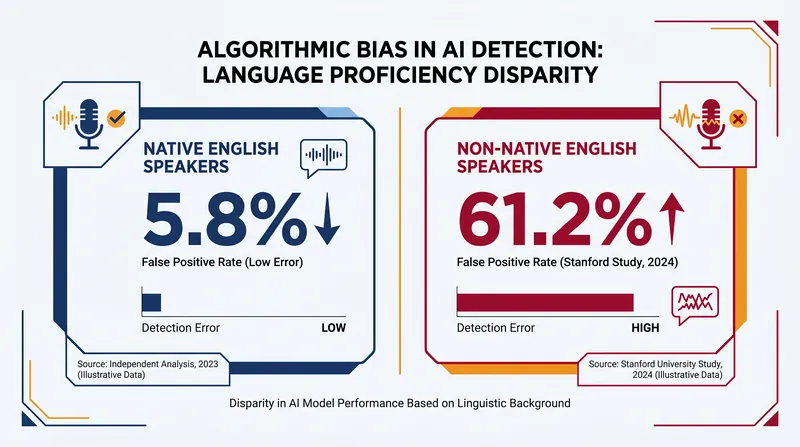 ALGORITHMIC BIAS IN AI DETECTION: LANGUAGE PROFICIENCY DISPARITY

NATIVE ENGLISH SPEAKERS

5.8%

False Positive Rate (Low Error)

Detection Error LOW

Source: Independent Analysis, 2023 (Illustrative Data)

NON-NATIVE ENGLISH SPEAKERS

61.2%

False Positive Rate (Stanford Study, 2024)

Detection Error HIGH

Source: Stanford University Study, 2024 (Illustrative Data)

Disparity in AI Model Performance Based on Linguistic Background